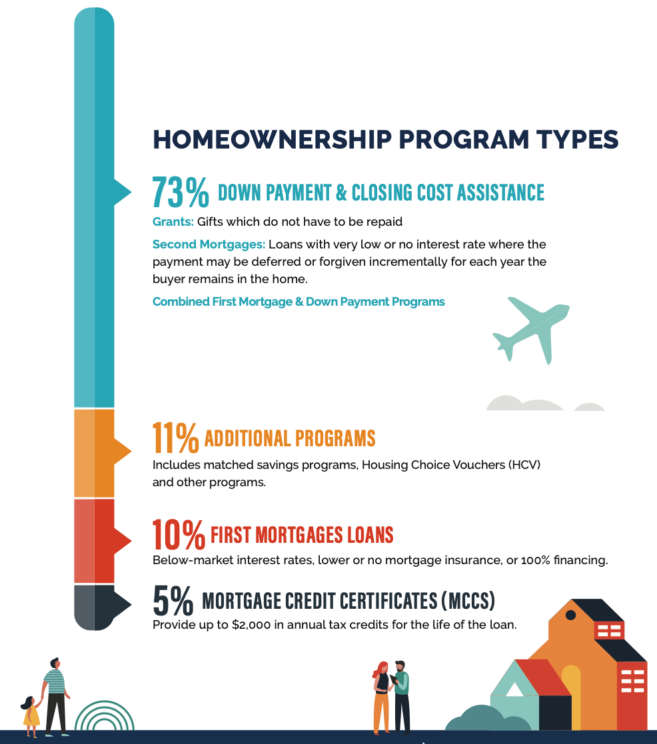 HOMEOWNERSHIP PROGRAM TYPES

73% DOWN PAYMENT & CLOSING COST ASSISTANCE

Grants: Gifts which do not have to be repaid

Second Mortgages: Loans with very low or no interest rate where the payment may be deferred or forgiven incrementally for each year the buyer remains in the home.

Combined First Mortgage & Down Payment Programs

11% ADDITIONAL PROGRAMS

Includes matched savings programs, Housing Choice Vouchers (HCV) and other programs.

10% FIRST MORTGAGES LOANS

Below-market interest rates, lower or no mortgage insurance, or 100% financing.

5% MORTGAGE CREDIT CERTIFICATES (MCCS)

Provide up to $2,000 in annual tax credits for the life of the loan.