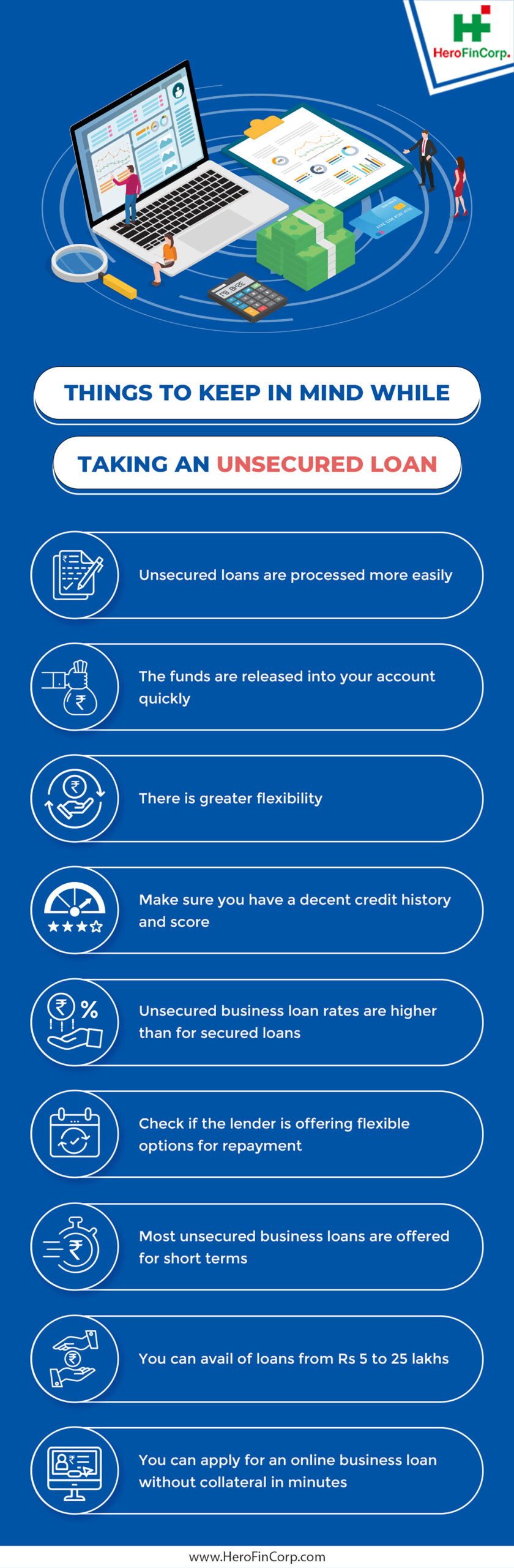 HeroFinCorp.

THINGS TO KEEP IN MIND WHILE

TAKING AN UNSECURED LOAN

Unsecured loans are processed more easily

The funds are released into your account quickly

There is greater flexibility

Make sure you have a decent credit history and score

Unsecured business loan rates are higher than for secured loans

Check if the lender is offering flexible options for repayment

Most unsecured business loans are offered for short terms

You can avail of loans from Rs 5 to 25 lakhs

You can apply for an online business loan without collateral in minutes

www.HeroFinCorp.com