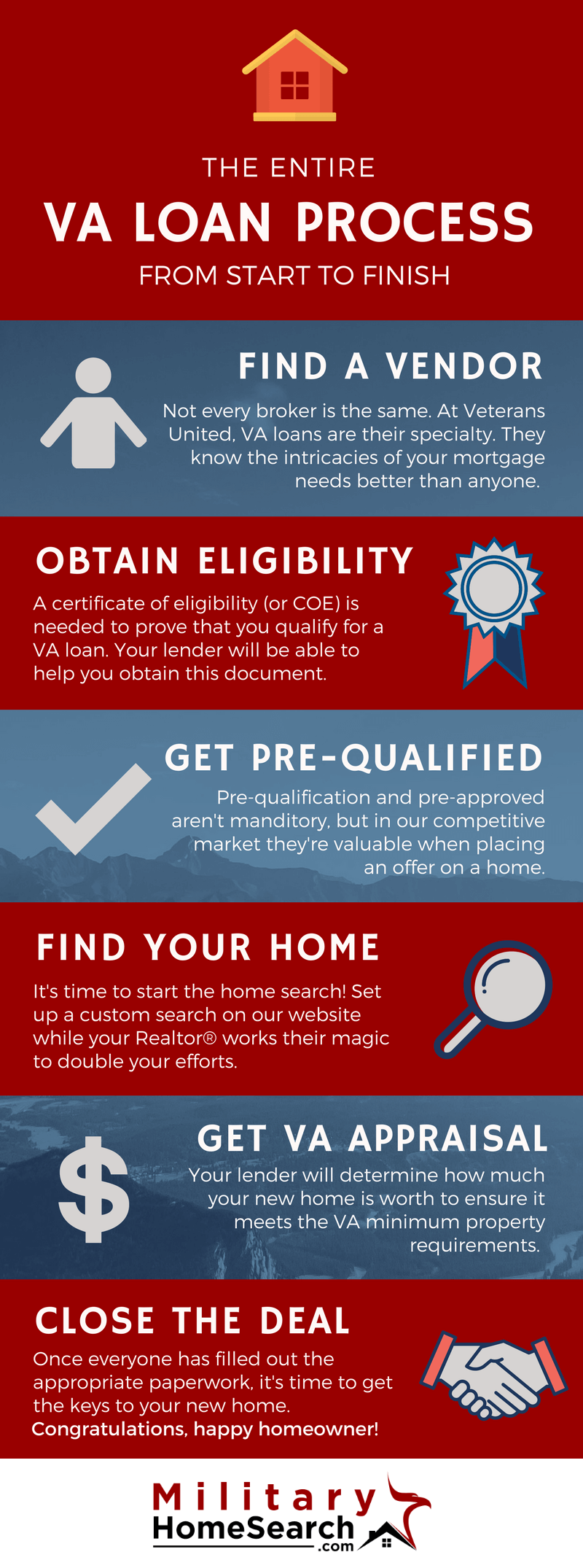 THE ENTIRE

VA LOAN PROCESS

FROM START TO FINISH

FIND A VENDOR

Not every broker is the same. At Veterans United, VA loans are their specialty. They know the intricacies of your mortgage needs better than anyone.

OBTAIN ELIGIBILITY

A certificate of eligibility (or COE) is needed to prove that you qualify for a VA loan. Your lender will be able to help you obtain this document.

GET PRE-QUALIFIED

Pre-qualification and pre-approved aren't manditory, but in our competitive market they're valuable when placing an offer on a home.

FIND YOUR HOME

It's time to start the home search! Set up a custom search on our website while your Realtor® works their magic to double your efforts.

GET VA APPRAISAL

Your lender will determine how much your new home is worth to ensure it meets the VA minimum property requirements.

CLOSE THE DEAL

Once everyone has filled out the appropriate paperwork, it's time to get the keys to your new home.
Congratulations, happy homeowner!

Military HomeSearch .com