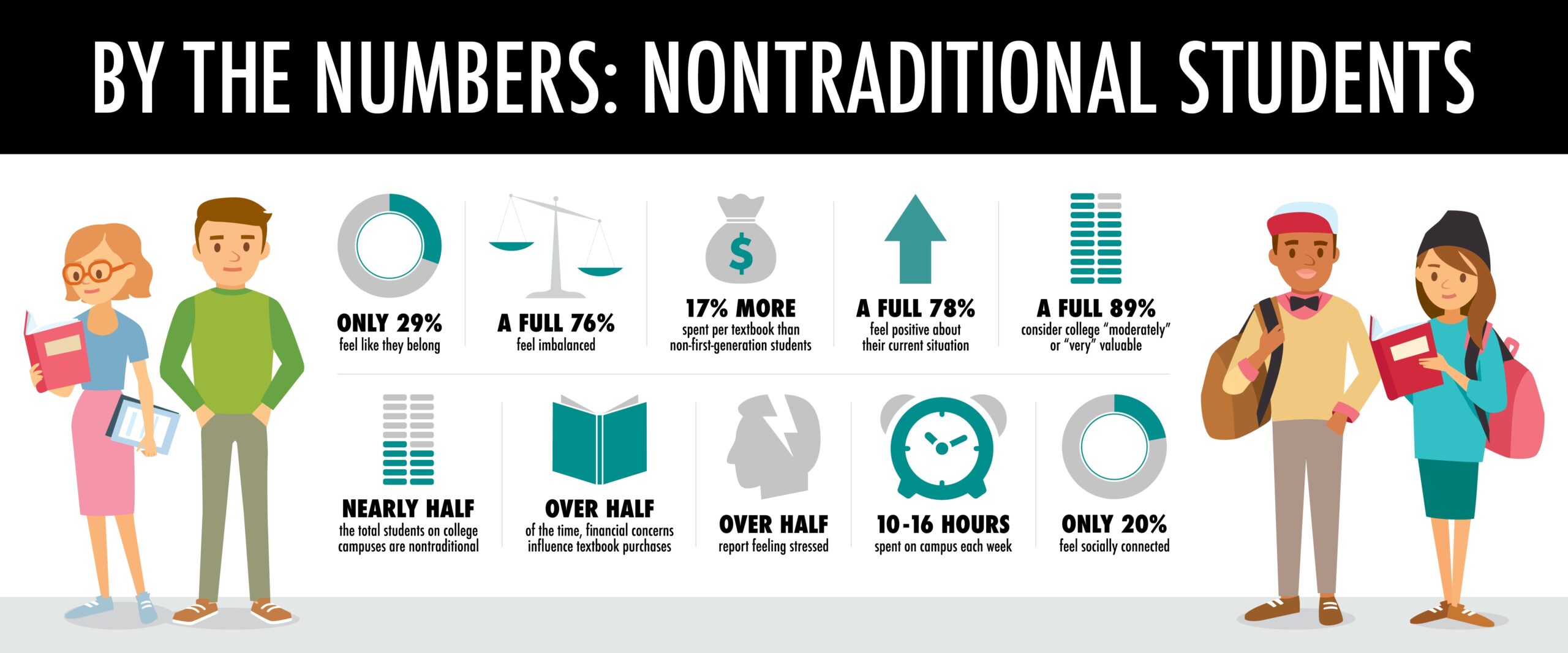 BY THE NUMBERS: NONTRADITIONAL STUDENTS

ONLY 29%
feel like they belong

A FULL 76%
feel imbalanced

$

17% MORE
spent per textbook than non-first-generation students

A FULL 78%
feel positive about their current situation

A FULL 89%
consider college "moderately" or "very" valuable

NEARLY HALF
the total students on college campuses are nontraditional

OVER HALF
of the time, financial concerns influence textbook purchases

OVER HALF
report feeling stressed

10-16 HOURS
spent on campus each week

ONLY 20%
feel socially connected