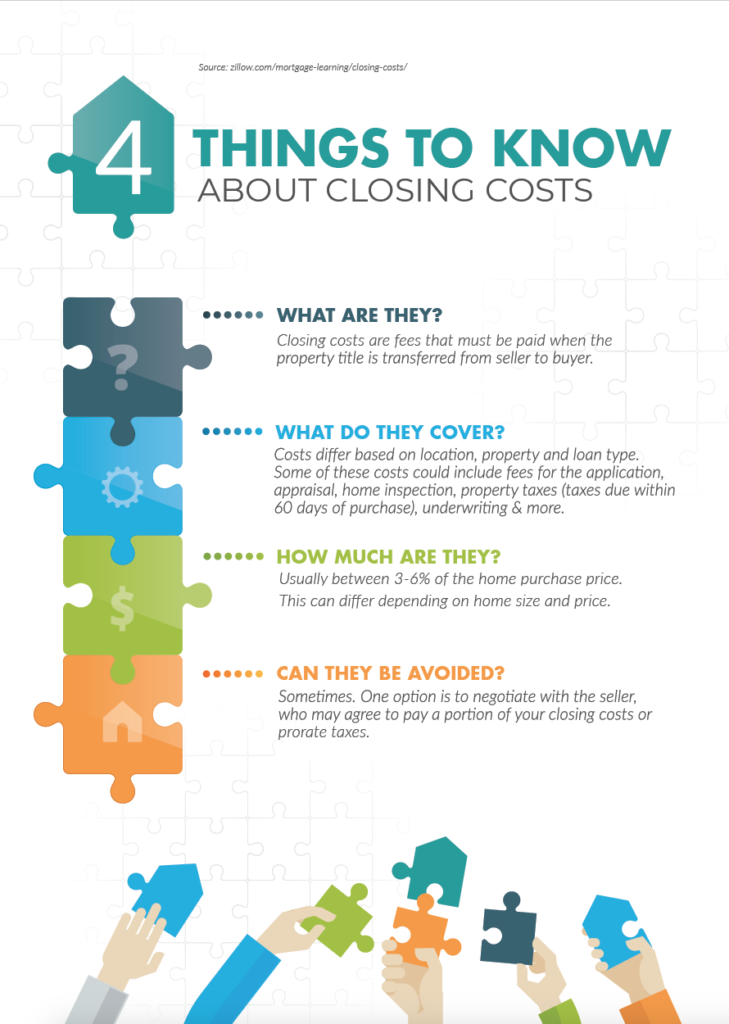 Source: zillow.com/mortgage-learning/closing-costs/

4 THINGS TO KNOW
ABOUT CLOSING COSTS

?

WHAT ARE THEY?
Closing costs are fees that must be paid when the property title is transferred from seller to buyer.

WHAT DO THEY COVER?
Costs differ based on location, property and loan type. Some of these costs could include fees for the application, appraisal, home inspection, property taxes (taxes due within 60 days of purchase), underwriting & more.

$

HOW MUCH ARE THEY?
Usually between 3-6% of the home purchase price.
This can differ depending on home size and price.

CAN THEY BE AVOIDED?
Sometimes. One option is to negotiate with the seller, who may agree to pay a portion of your closing costs or prorate taxes.