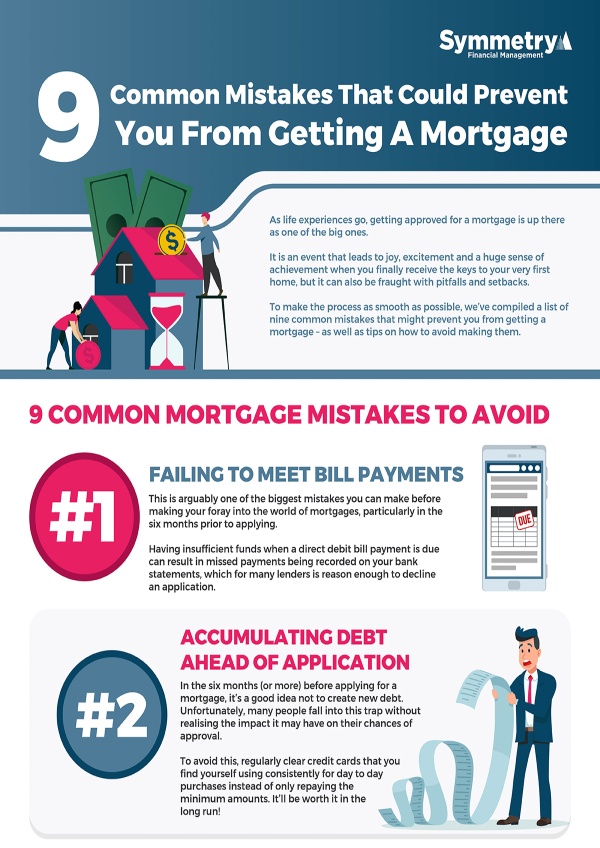 Symmetry
Financial Management

9 Common Mistakes That Could Prevent You From Getting A Mortgage

As life experiences go, getting approved for a mortgage is up there as one of the big ones.

It is an event that leads to joy, excitement and a huge sense of achievement when you finally receive the keys to your very first home, but it can also be fraught with pitfalls and setbacks.

To make the process as smooth as possible, we've compiled a list of nine common mistakes that might prevent you from getting a mortgage – as well as tips on how to avoid making them.

9 COMMON MORTGAGE MISTAKES TO AVOID

#1

FAILING TO MEET BILL PAYMENTS

This is arguably one of the biggest mistakes you can make before making your foray into the world of mortgages, particularly in the six months prior to applying.

Having insufficient funds when a direct debit bill payment is due can result in missed payments being recorded on your bank statements, which for many lenders is reason enough to decline an application.

DUE

#2

ACCUMULATING DEBT AHEAD OF APPLICATION

In the six months (or more) before applying for a mortgage, it's a good idea not to create new debt. Unfortunately, many people fall into this trap without realising the impact it may have on their chances of approval.

To avoid this, regularly clear credit cards that you find yourself using consistently for day to day purchases instead of only repaying the minimum amounts. It'll be worth it in the long run!